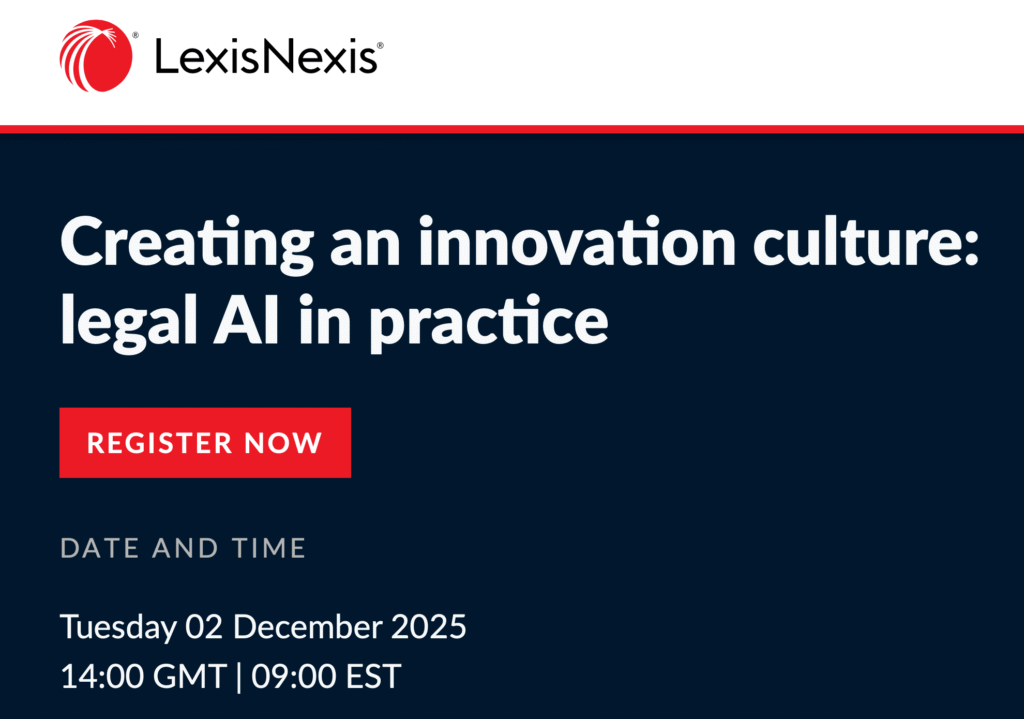 LexisNexis®

Creating an innovation culture: legal AI in practice

REGISTER NOW

DATE AND TIME

Tuesday 02 December 2025
14:00 GMT | 09:00 EST